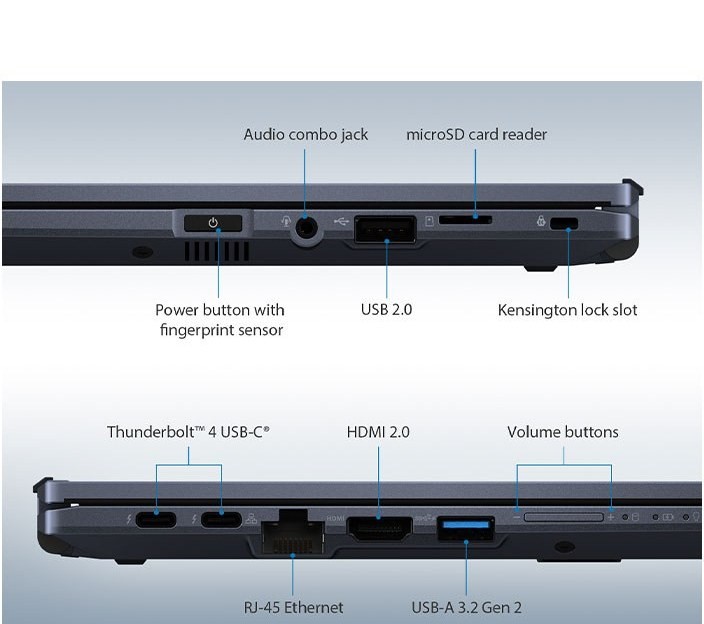 Audio combo jack

microSD card reader

Power button with fingerprint sensor

USB 2.0

Kensington lock slot

Thunderbolt™ 4 USB-C®

HDMI 2.0

Volume buttons

HDMI

RJ-45 Ethernet

USB-A 3.2 Gen 2